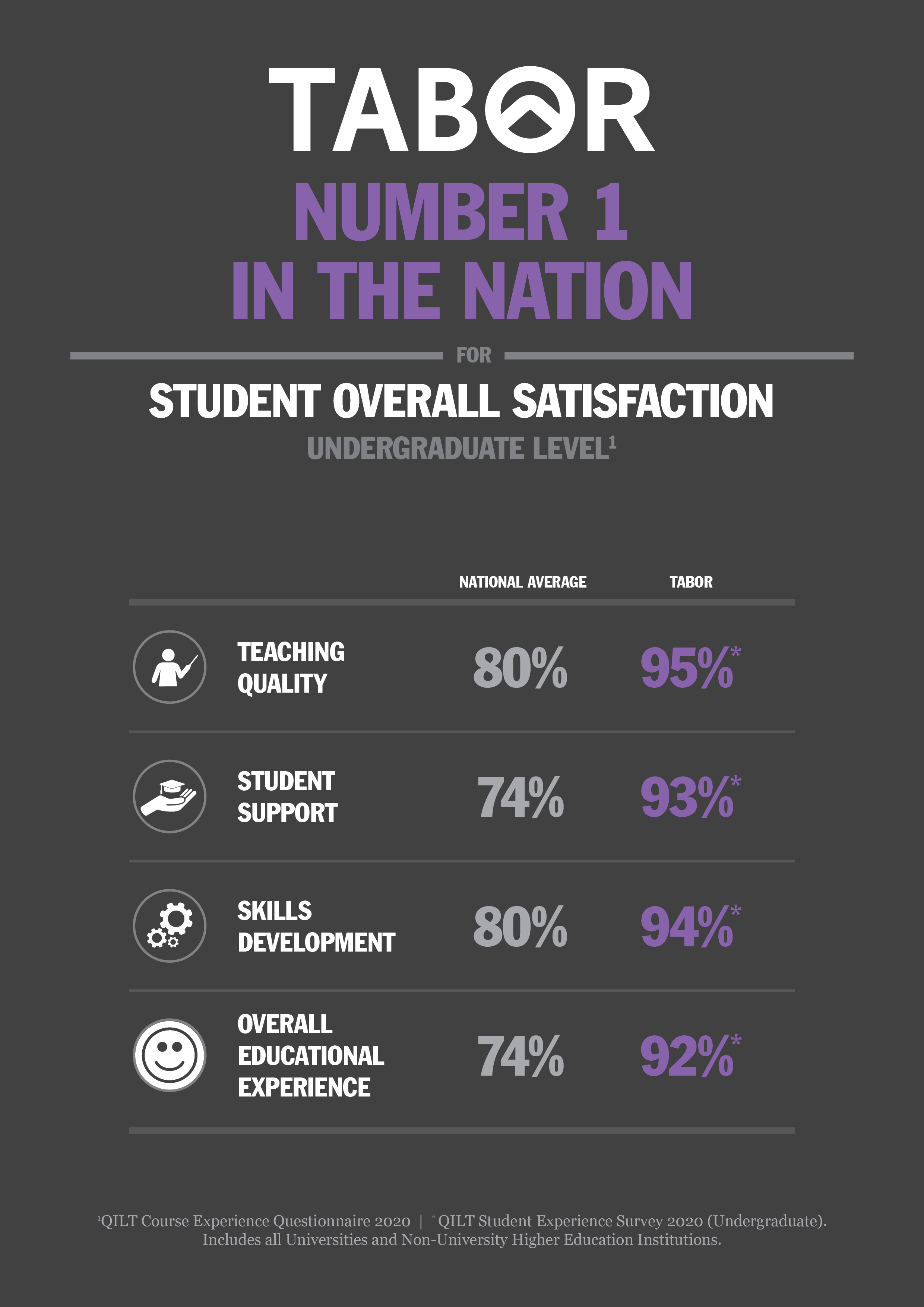 TABOR

NUMBER 1
IN THE NATION

FOR

STUDENT OVERALL SATISFACTION

UNDERGRADUATE LEVEL$^1$

| | NATIONAL AVERAGE | TABOR |
|---|---|---|
| TEACHING QUALITY | 80% | 95%* |
| STUDENT SUPPORT | 74% | 93%* |
| SKILLS DEVELOPMENT | 80% | 94%* |
| OVERALL EDUCATIONAL EXPERIENCE | 74% | 92%* |

$^1$QILT Course Experience Questionnaire 2020 | * QILT Student Experience Survey 2020 (Undergraduate). Includes all Universities and Non-University Higher Education Institutions.